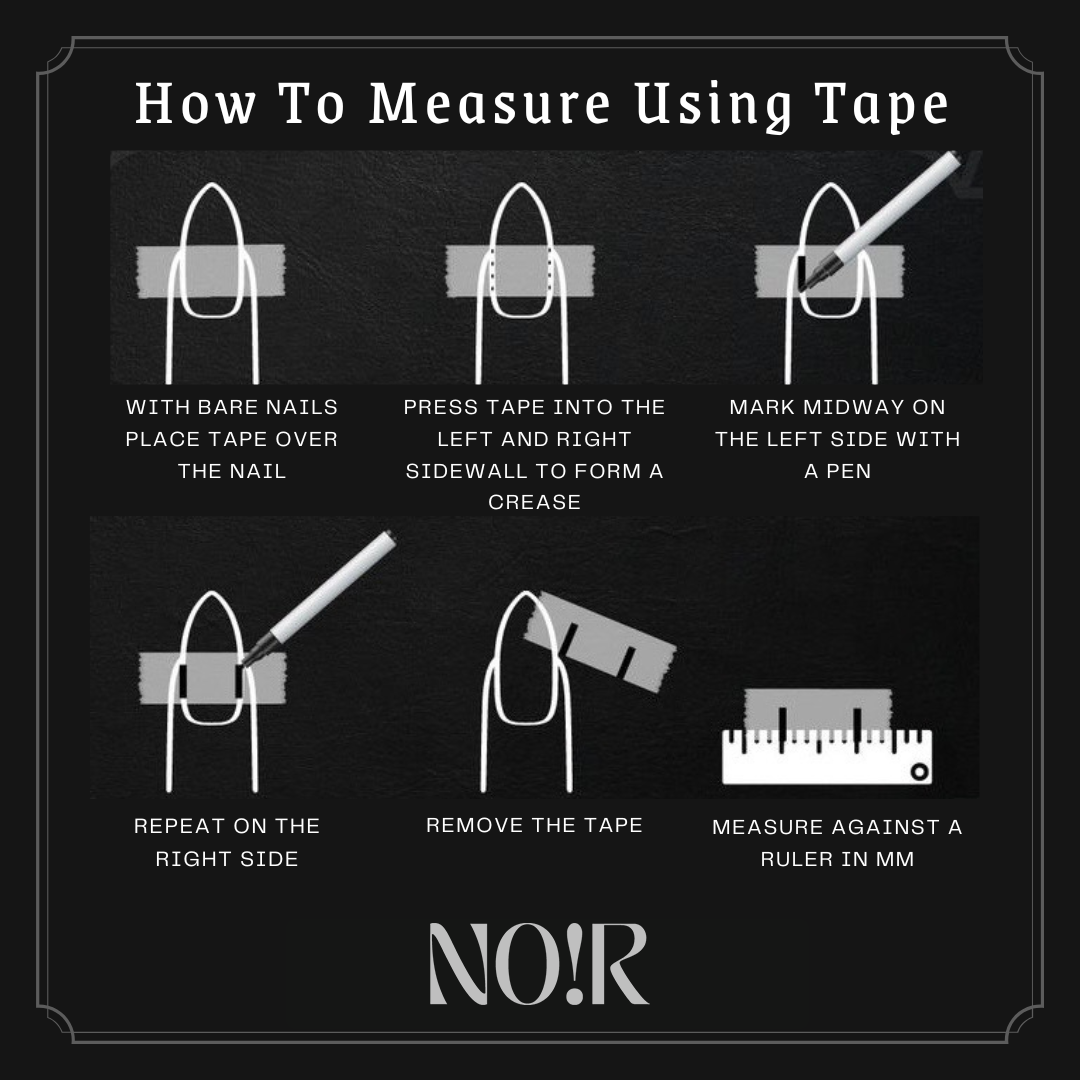 How To Measure Using Tape

WITH BARE NAILS PLACE TAPE OVER THE NAIL

PRESS TAPE INTO THE LEFT AND RIGHT SIDEWALL TO FORM A CREASE

MARK MIDWAY ON THE LEFT SIDE WITH A PEN

REPEAT ON THE RIGHT SIDE

REMOVE THE TAPE

MEASURE AGAINST A RULER IN MM

NO!R